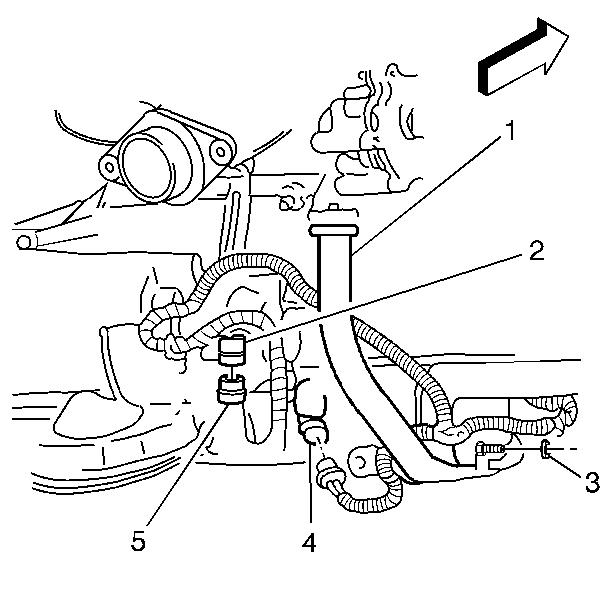 1
2
3
5
4